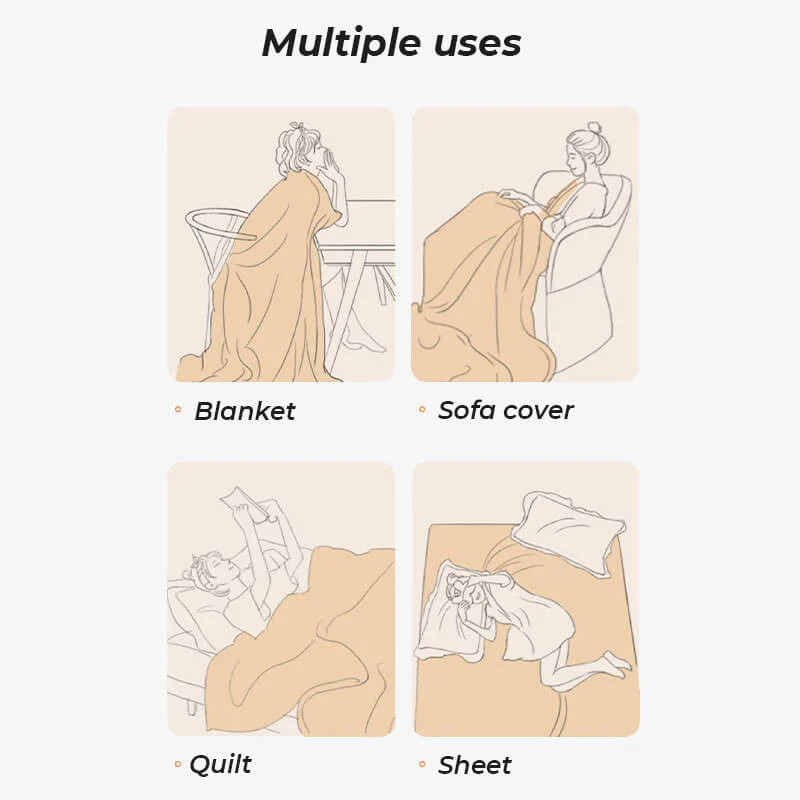 Multiple uses

◦ Blanket

◦ Sofa cover

◦ Quilt

◦ Sheet