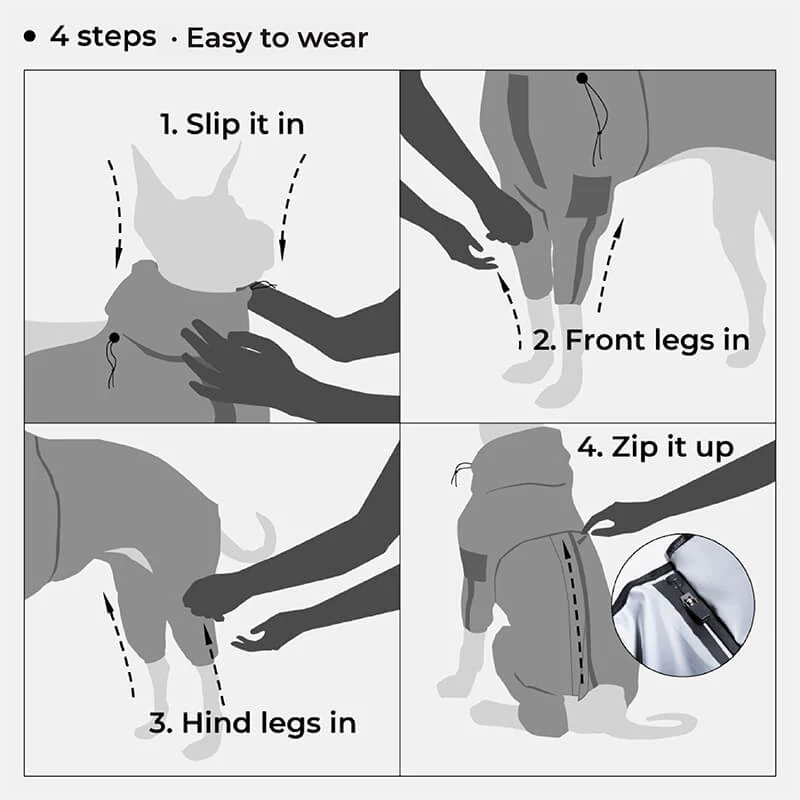 • 4 steps · Easy to wear

1. Slip it in

2. Front legs in

3. Hind legs in

4. Zip it up