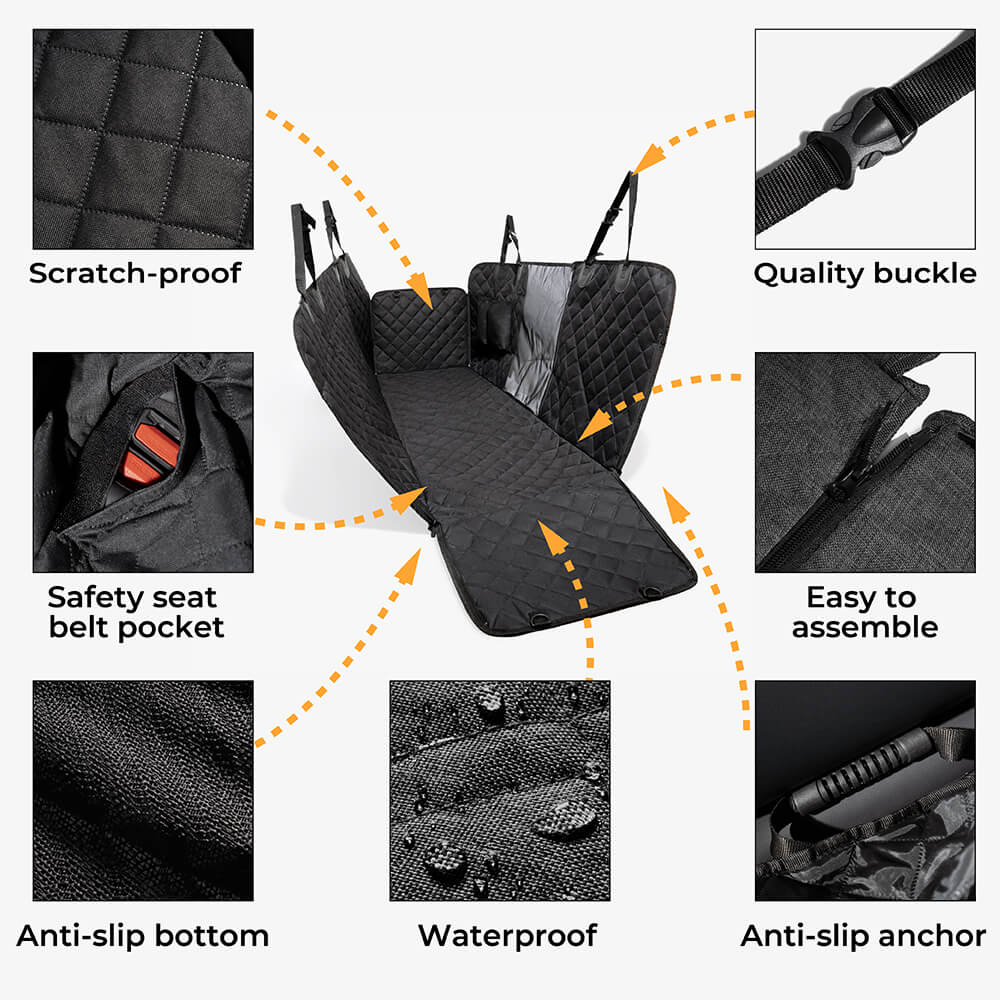 Scratch-proof

Quality buckle

Safety seat belt pocket

Easy to assemble

Anti-slip bottom

Waterproof

Anti-slip anchor