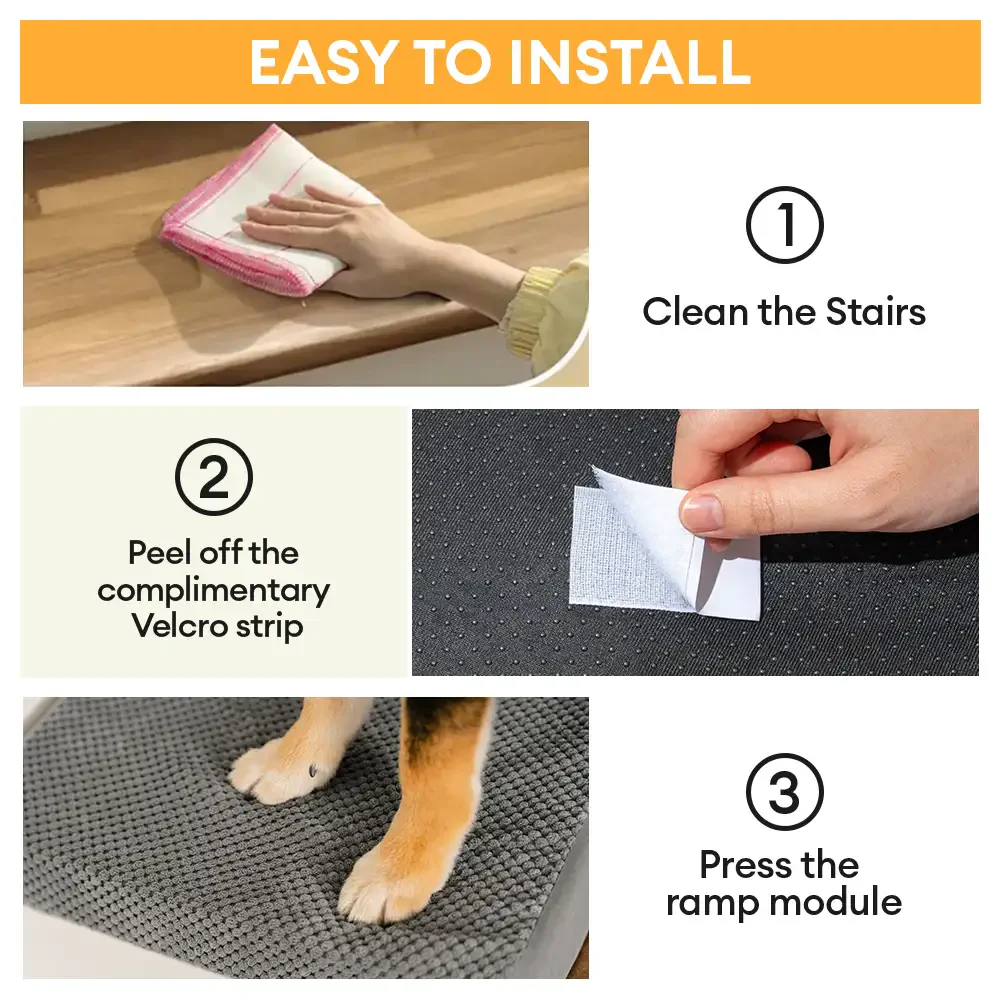 EASY TO INSTALL

①
Clean the Stairs

②
Peel off the complimentary Velcro strip

③
Press the ramp module