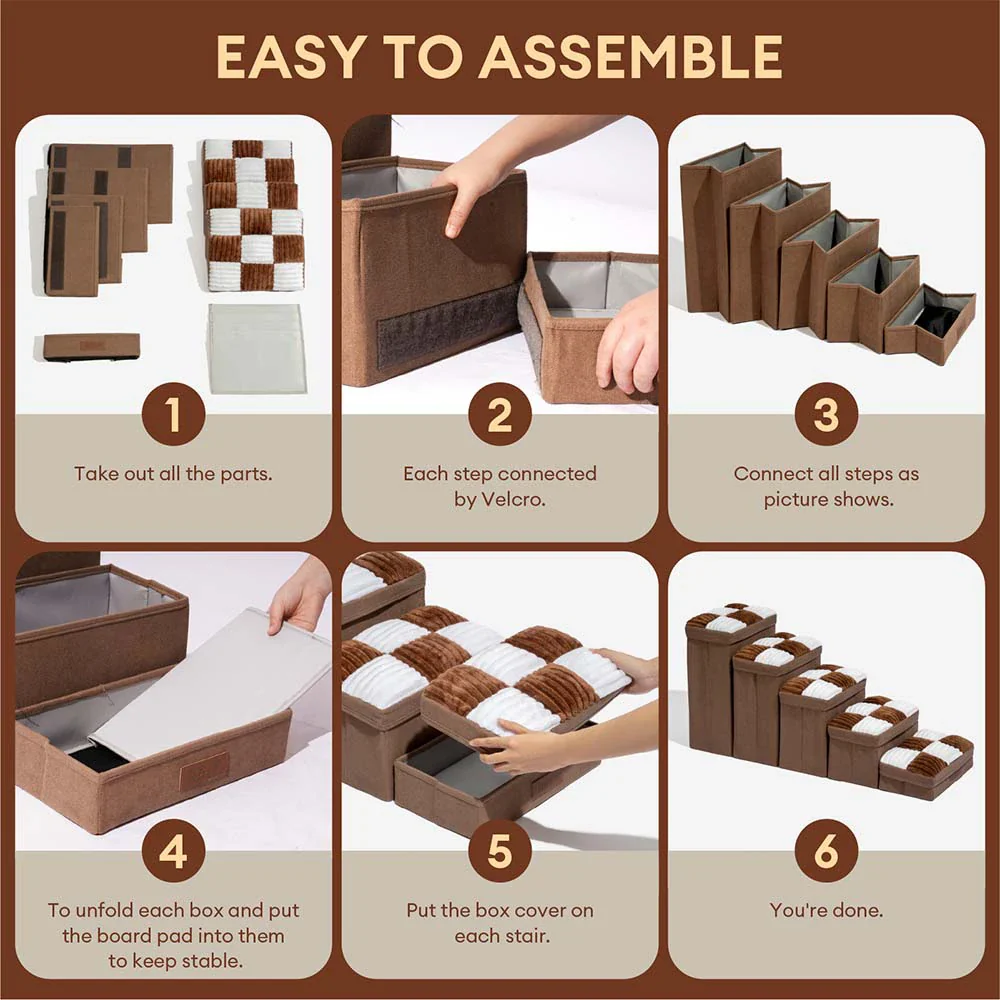 EASY TO ASSEMBLE

1

Take out all the parts.

2

Each step connected by Velcro.

3

Connect all steps as picture shows.

4

To unfold each box and put the board pad into them to keep stable.

5

Put the box cover on each stair.

6

You're done.