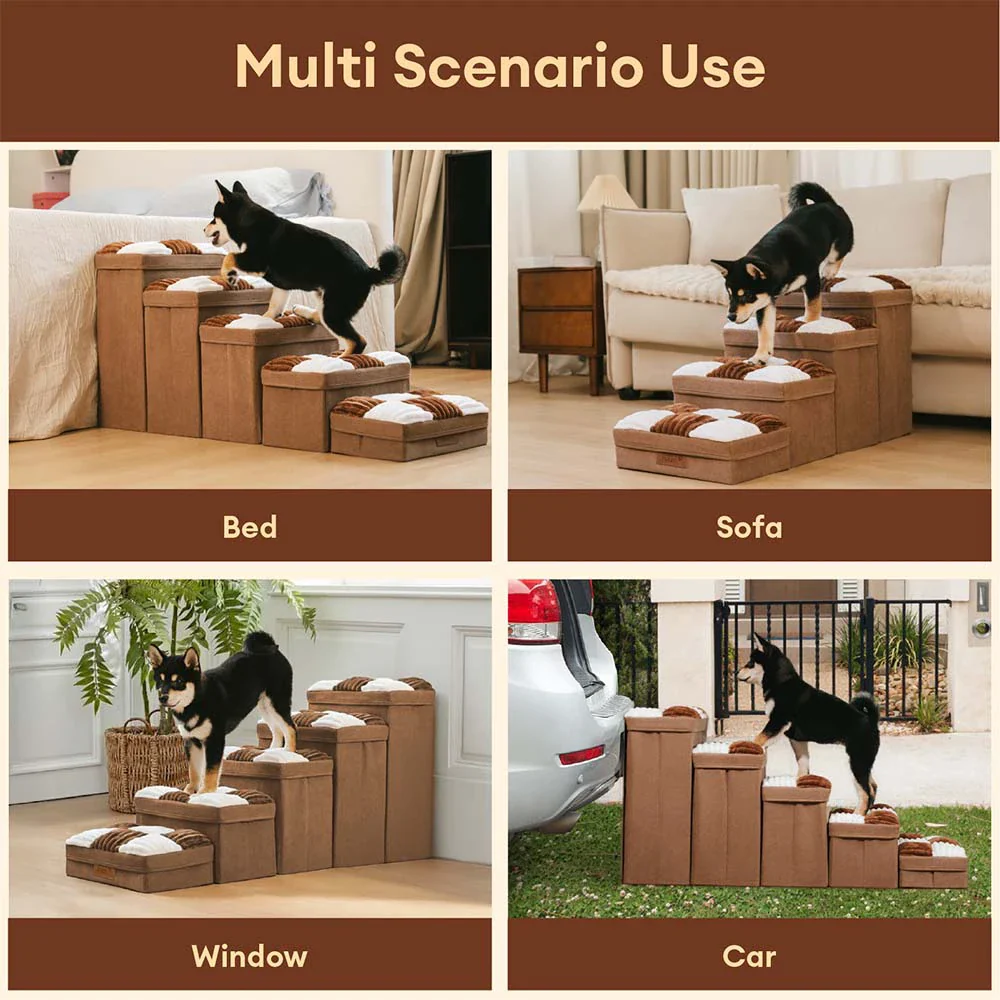 Multi Scenario Use

Bed

Sofa

Window

Car